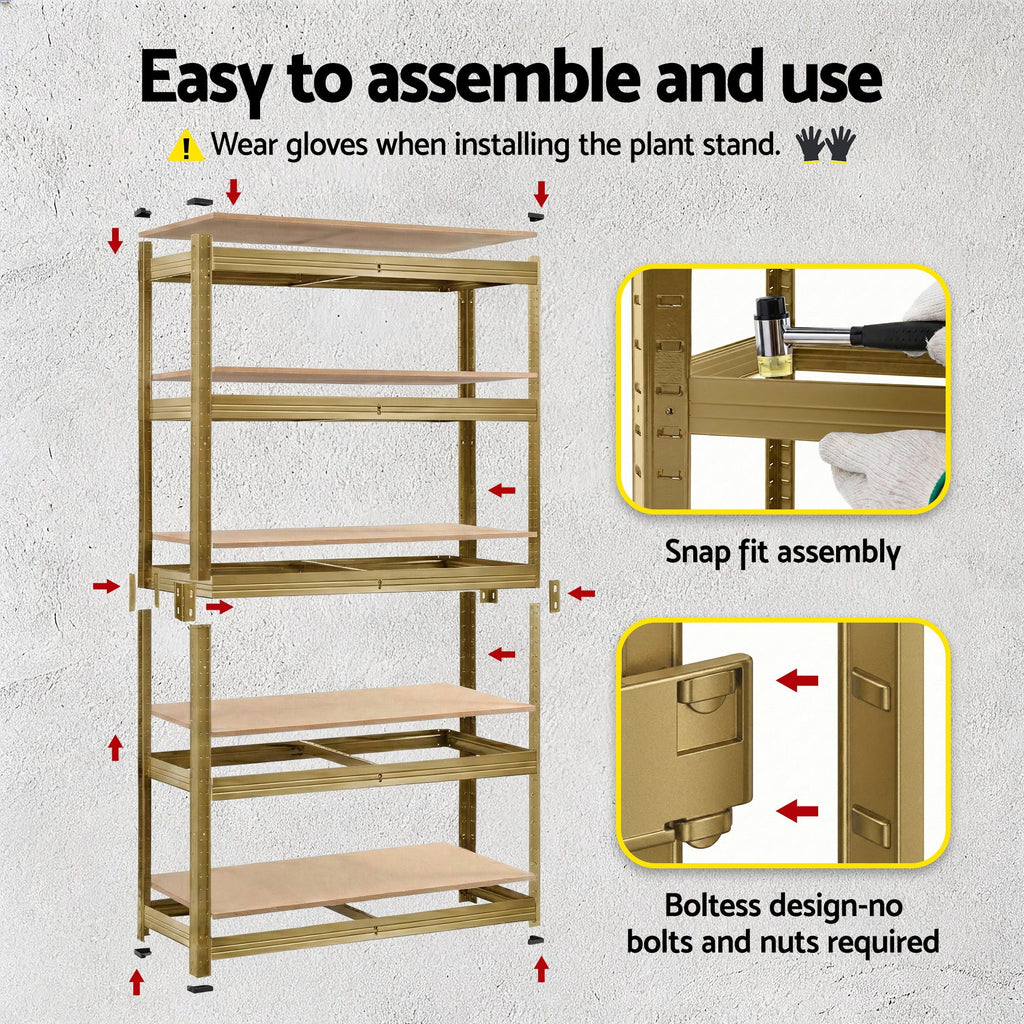 Easy to assemble and use

Wear gloves when installing the plant stand.

Snap fit assembly

Boltess design-no bolts and nuts required