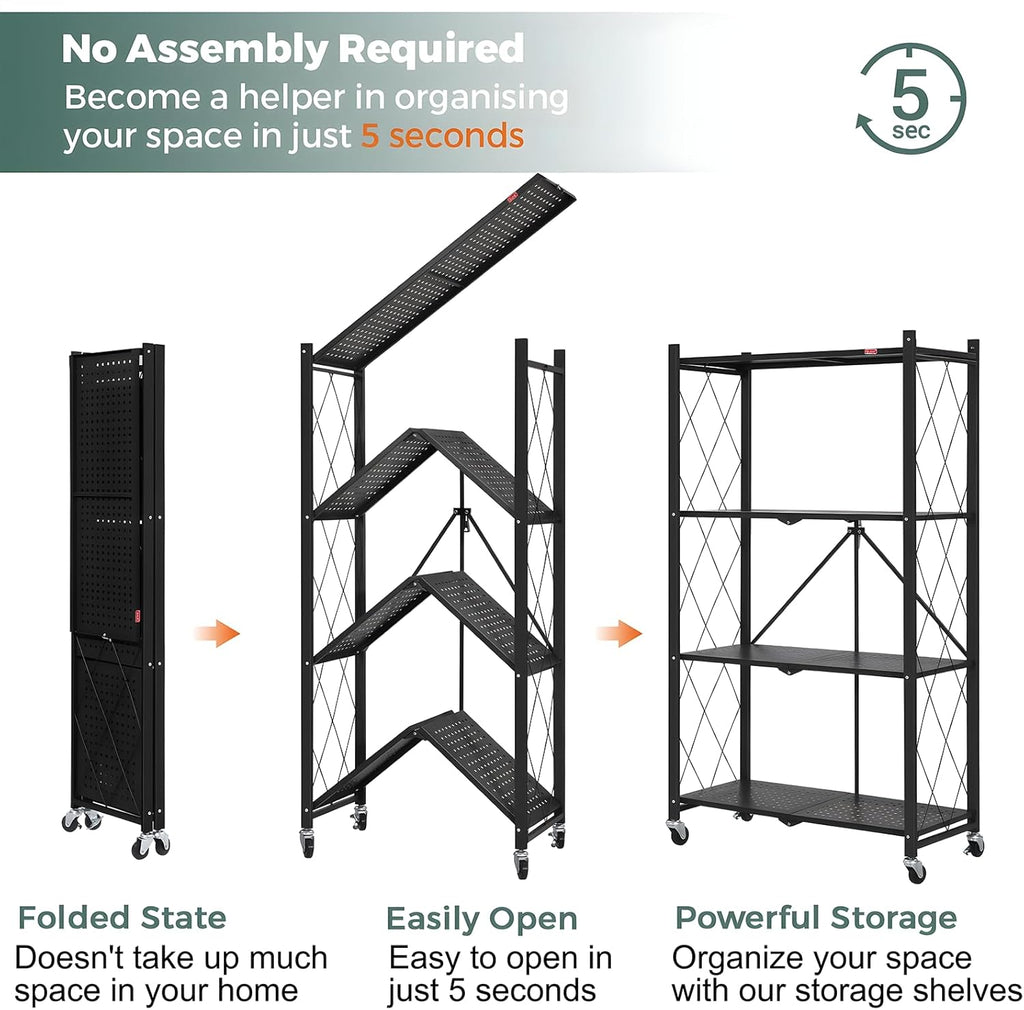 No Assembly Required
Become a helper in organising your space in just 5 seconds

5 sec

Folded State
Doesn't take up much space in your home

Easily Open
Easy to open in just 5 seconds

Powerful Storage
Organize your space with our storage shelves