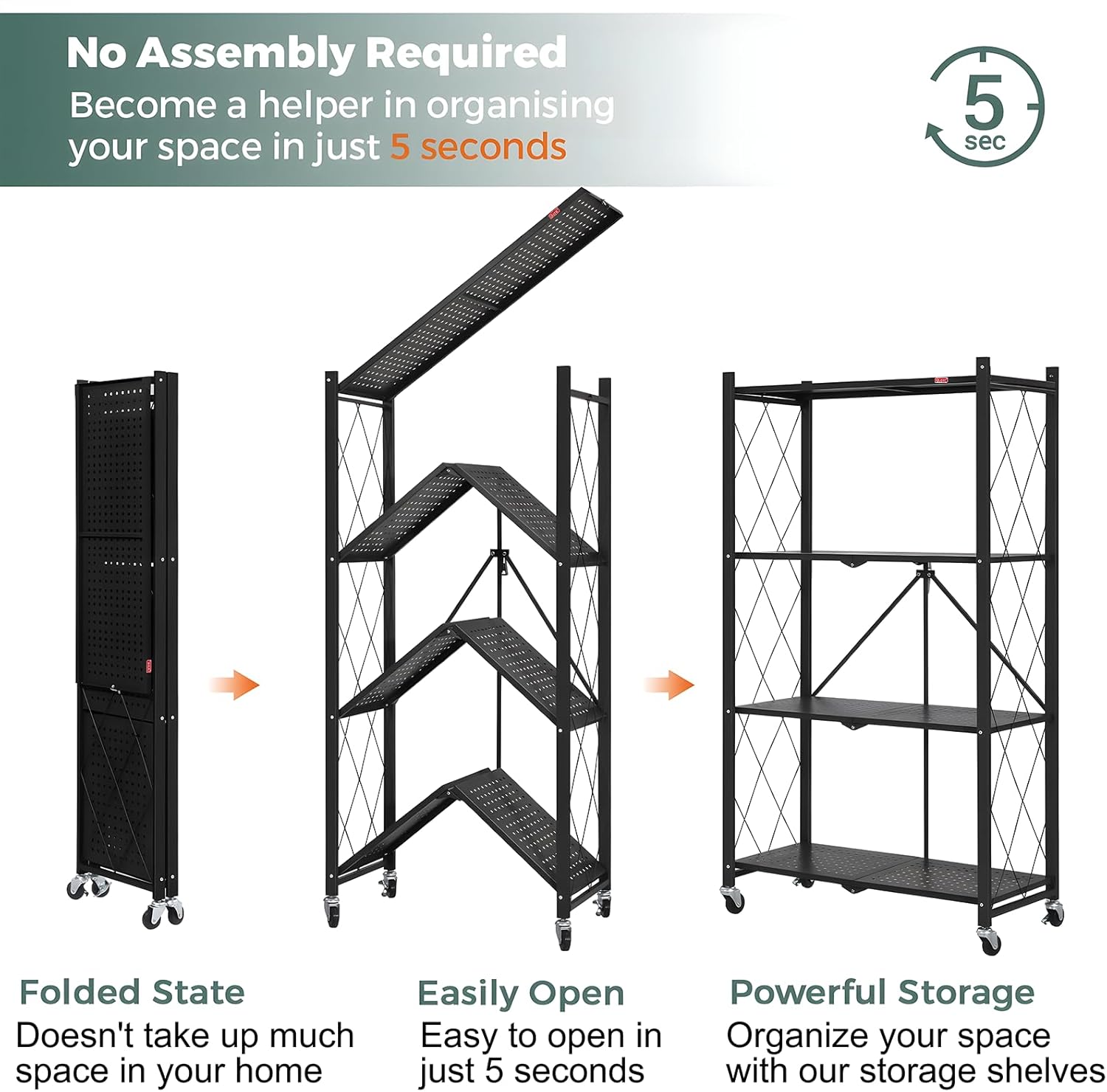 No Assembly Required

Become a helper in organising your space in just 5 seconds

5 sec

Folded State

Doesn't take up much space in your home

Easily Open

Easy to open in just 5 seconds

Powerful Storage

Organize your space with our storage shelves