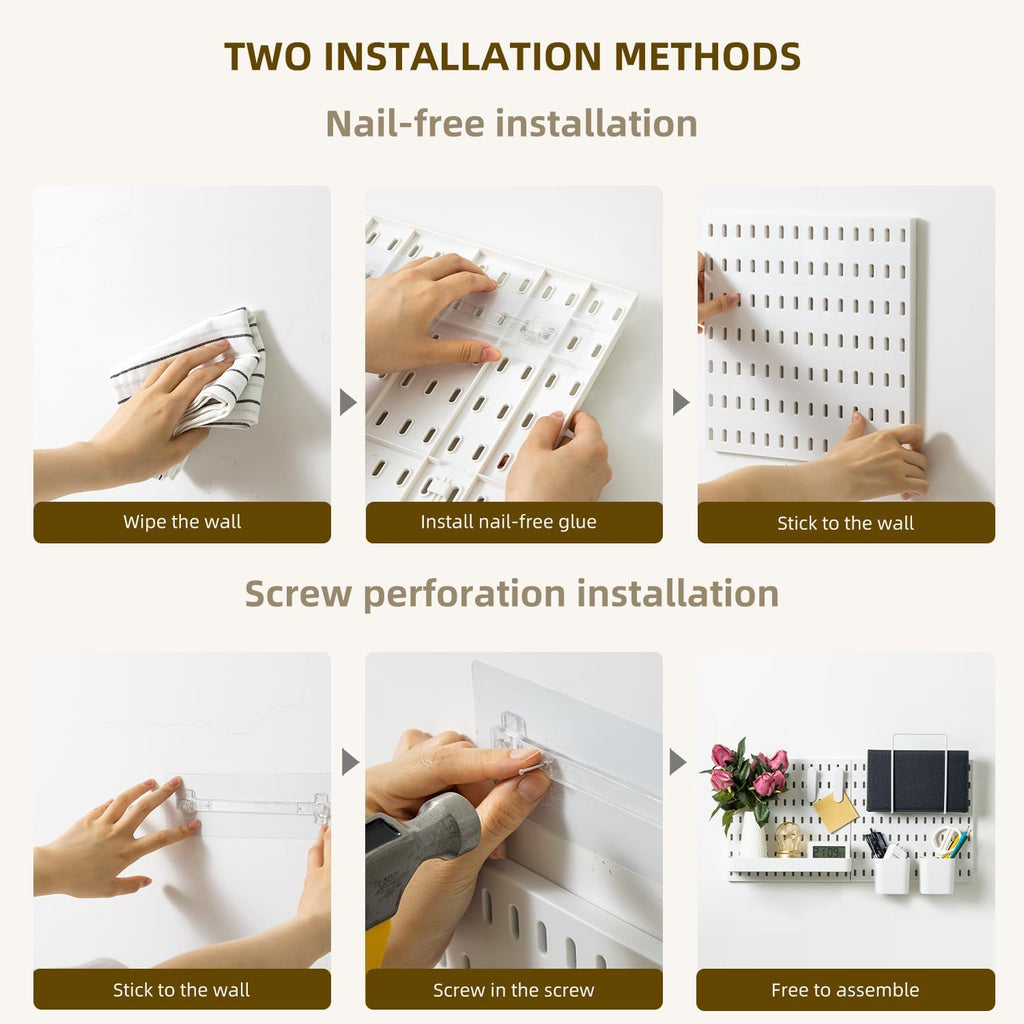 TWO INSTALLATION METHODS

Nail-free installation

Wipe the wall

Install nail-free glue

Stick to the wall

Screw perforation installation

Stick to the wall

Screw in the screw

Free to assemble