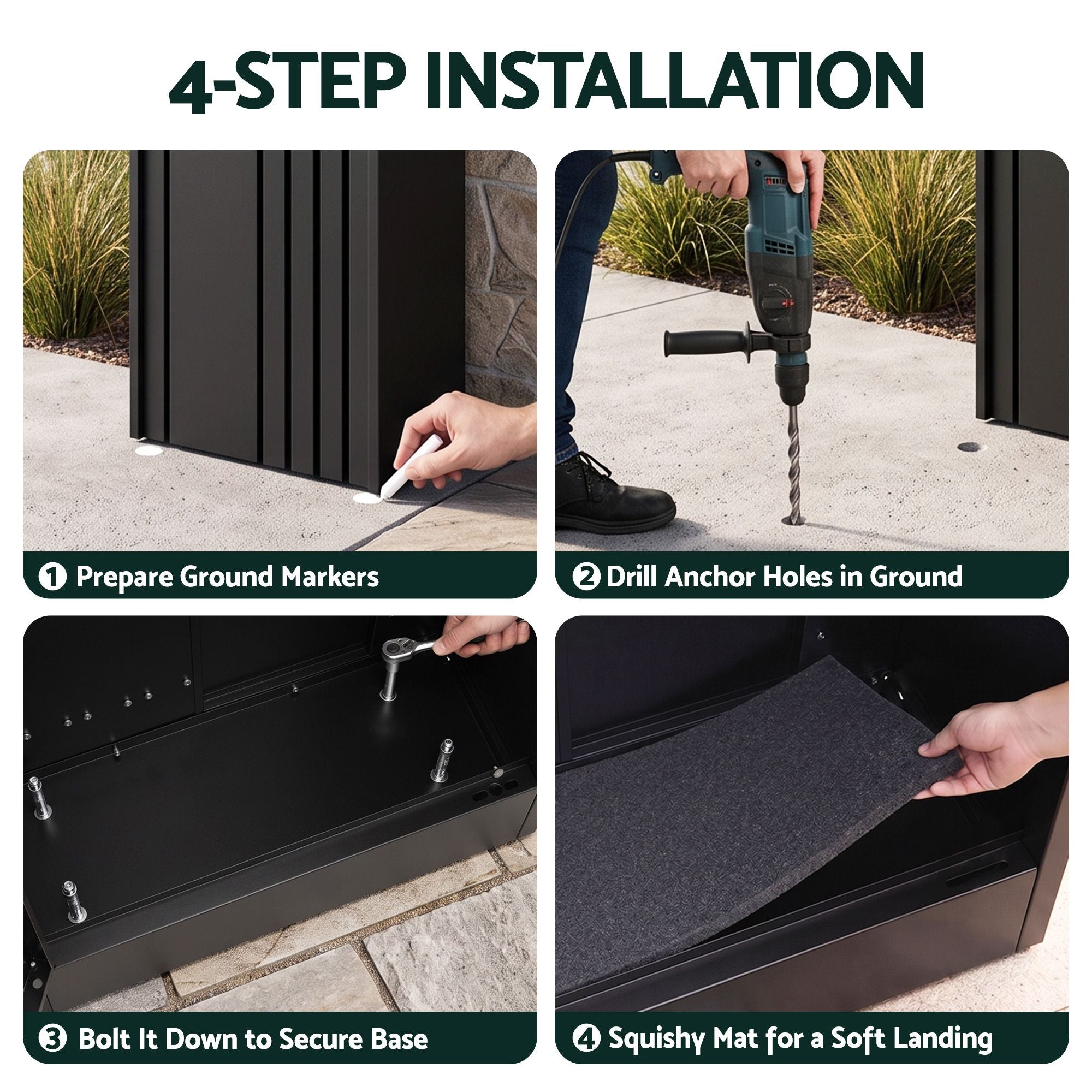 4-STEP INSTALLATION

1 Prepare Ground Markers

2 Drill Anchor Holes in Ground

3 Bolt It Down to Secure Base

4 Squishy Mat for a Soft Landing