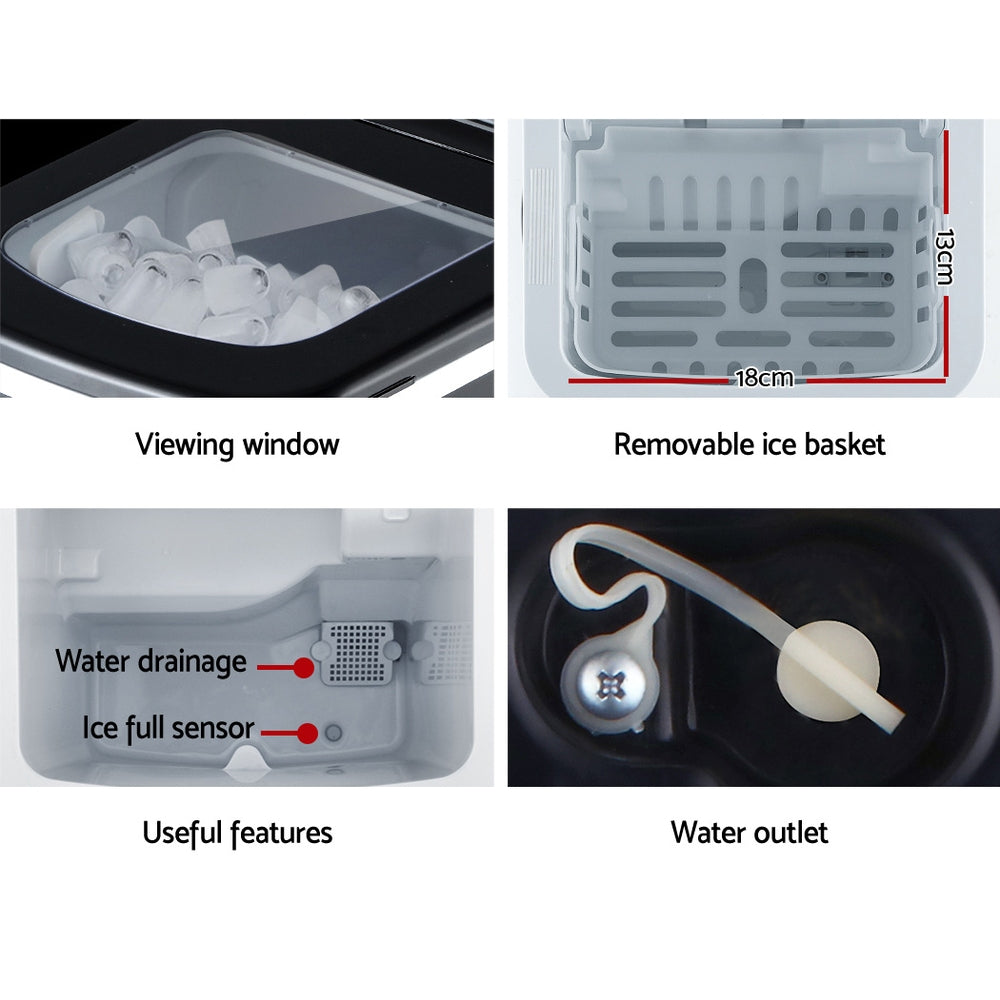 Viewing window

13cm

18cm

Removable ice basket

Water drainage

Ice full sensor

Useful features

Water outlet