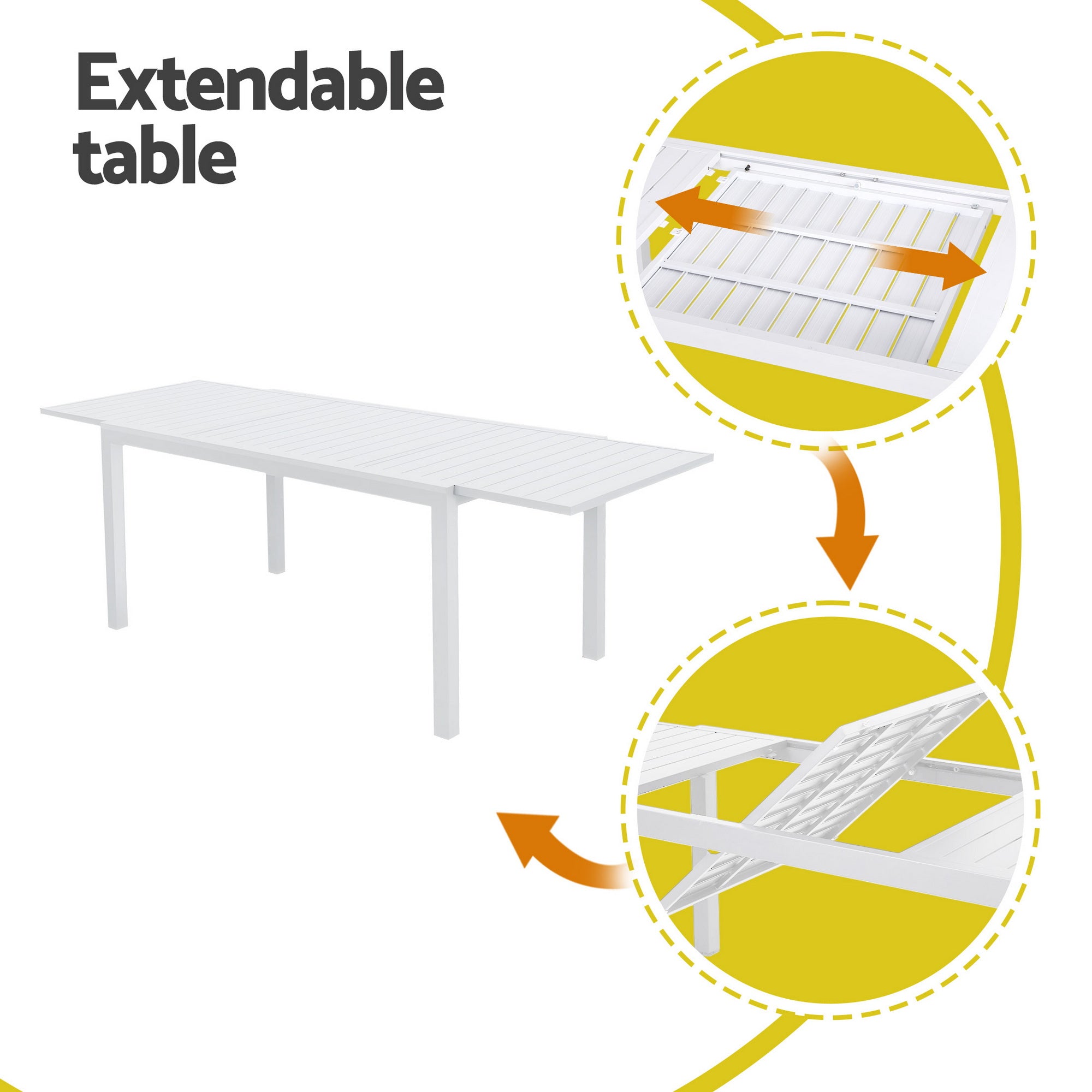 Extendable table