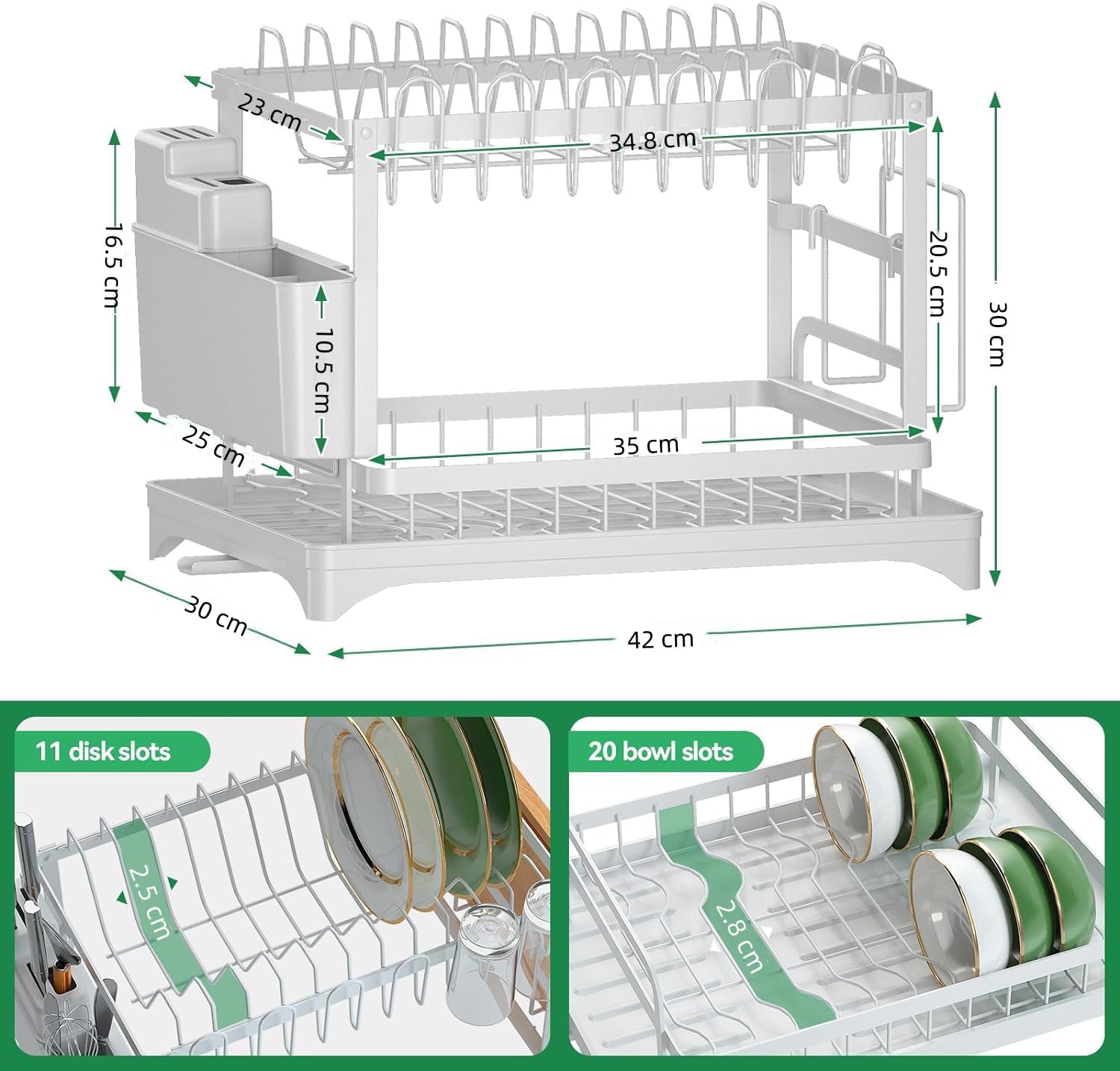 23 cm
34.8 cm
16.5 cm
10.5 cm
20.5 cm
30 cm
25 cm
35 cm
30 cm
42 cm

11 disk slots
2.5 cm

20 bowl slots
2.8 cm